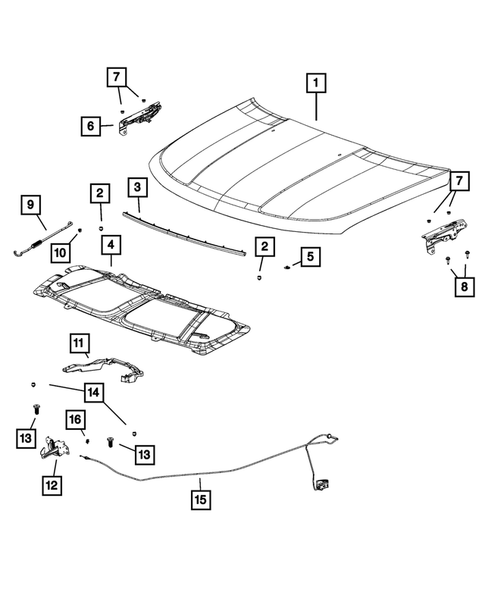 7
1
6
7
9
2
3
10
4
2
5
8
11
14
13
16
13
12
15