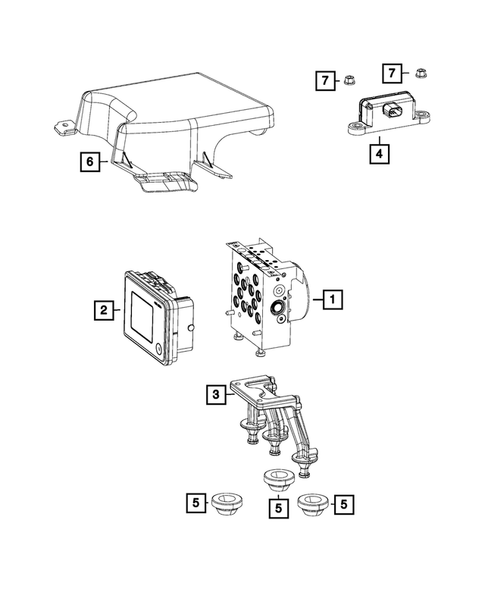 7
7
6
4
2
1
3
5
5
5