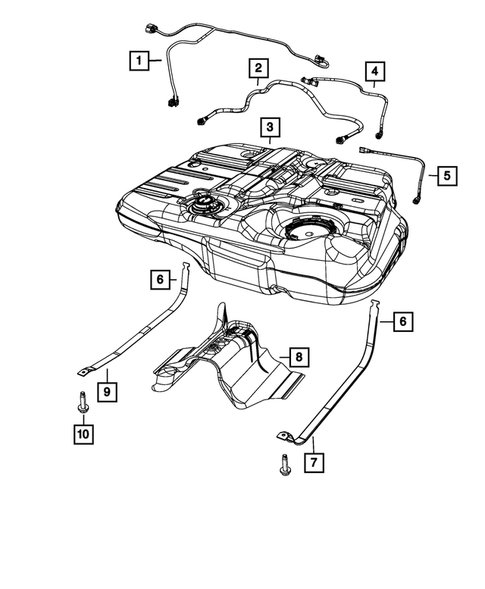 1
2
4
3
5
6
6
8
9
10
7