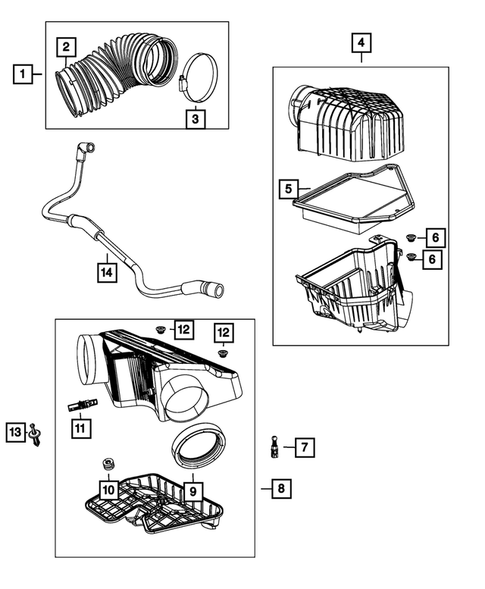 1
2
3
4
5
6
6
14
12
12
11
13
7
10
9
8