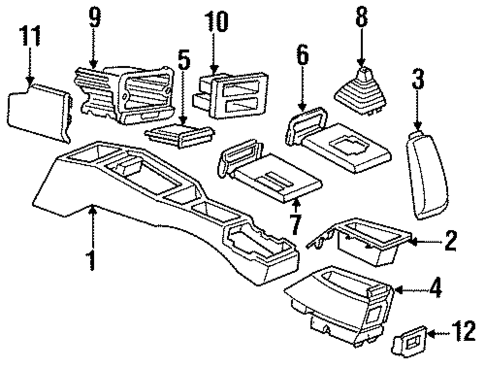 11
9
10
5
6
8
3
7
1
2
4
12