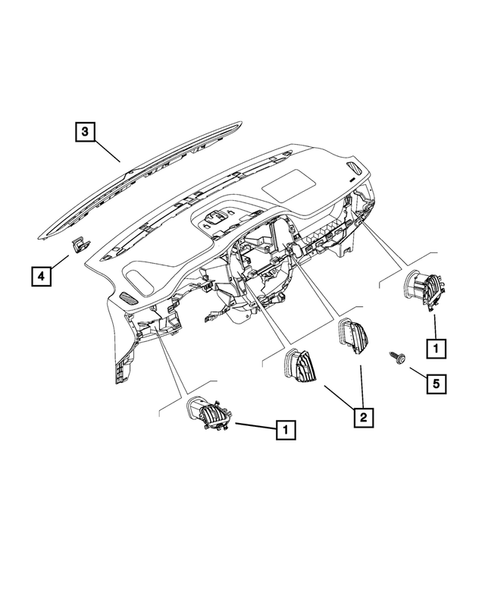 3

4

1

5

2

1