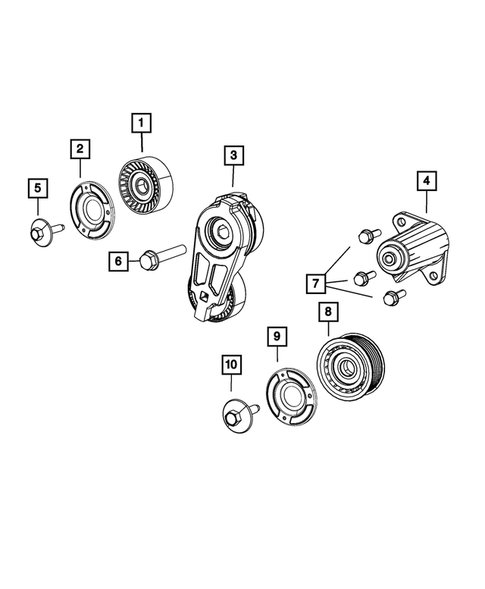 1
2
3
4
5
6
7
8
9
10