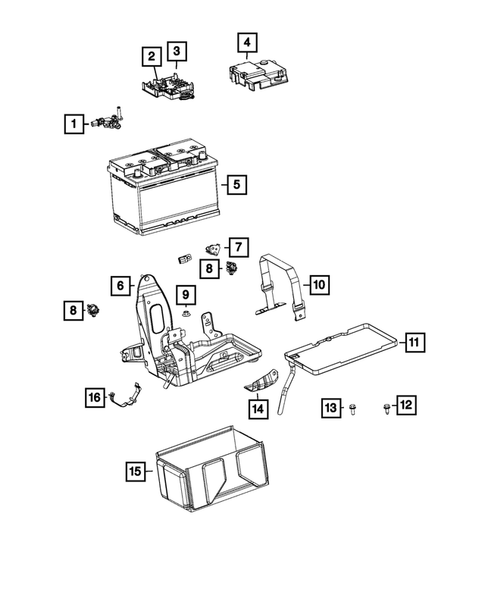 2
3
4
1
5
7
8
6
9
10
8
11
16
14
13
12
15