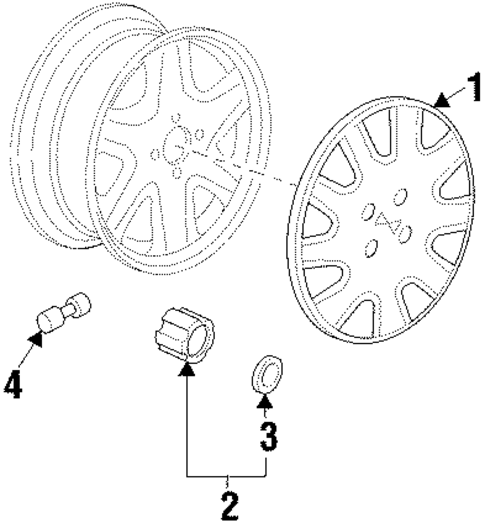 1

4

3

2