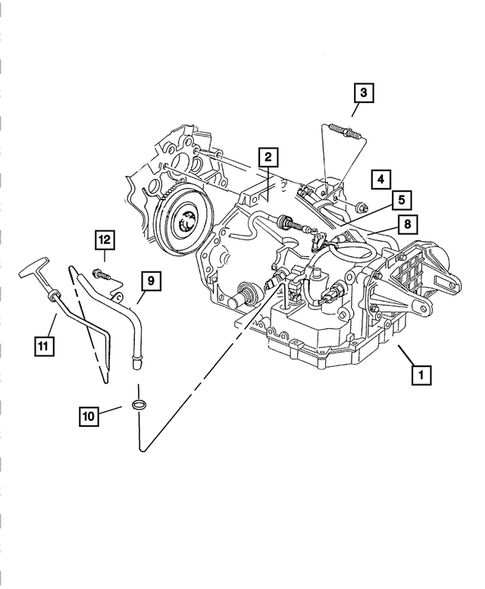 3

2

4

5

8

12

9

11

1

10