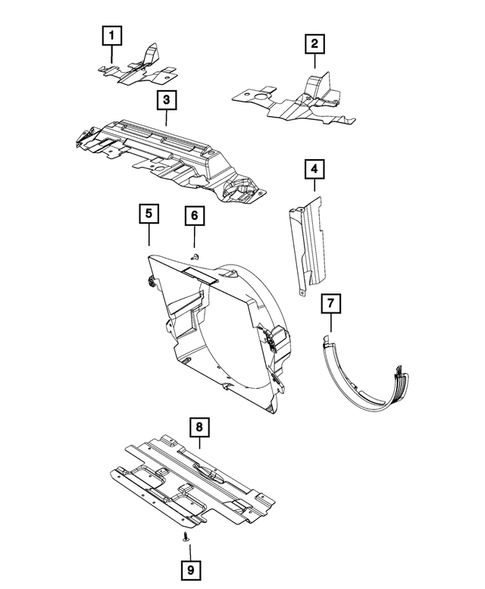 1

2

3

4

5

6

7

8

9