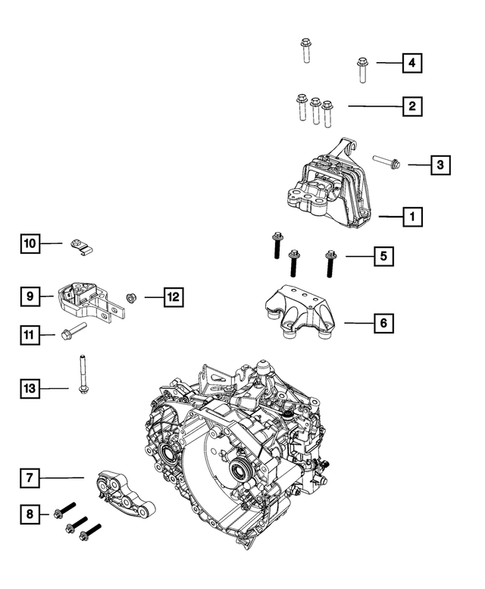 4
2
3
1
10
5
9
12
6
11
13
7
8