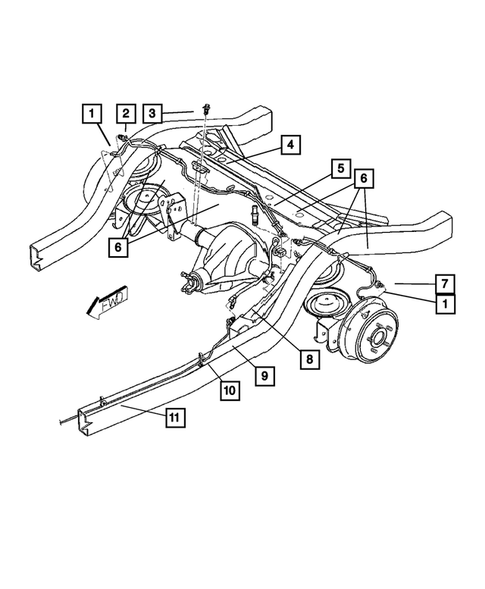 1
2
3
4
5
6
6
7
1
FWD
8
9
10
11