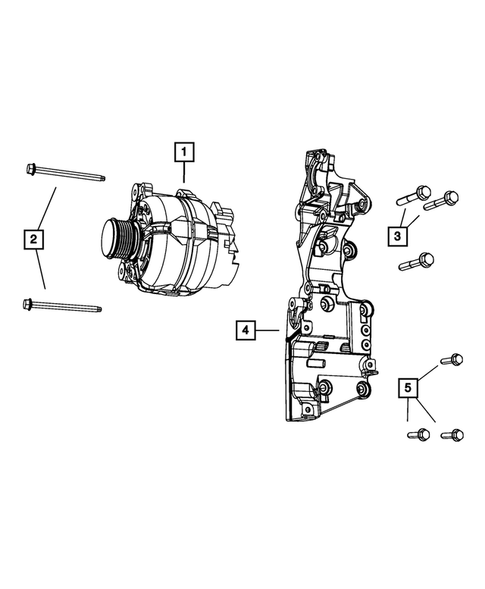 1
2
3
4
5