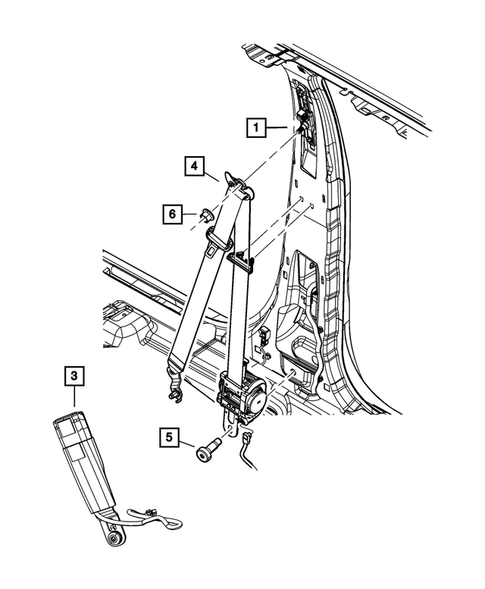 1
4
6
3
5