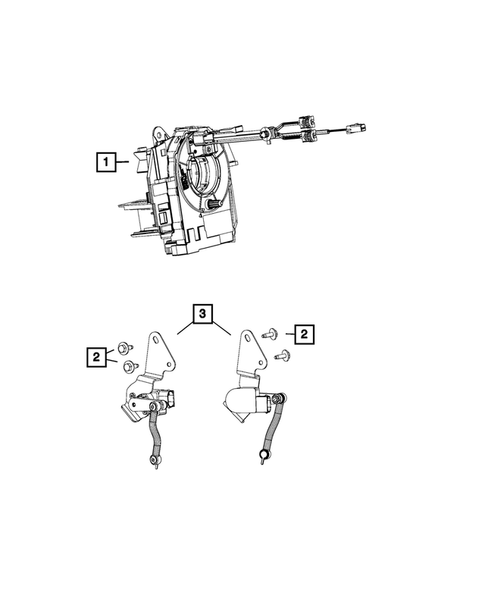 1

3

2

2