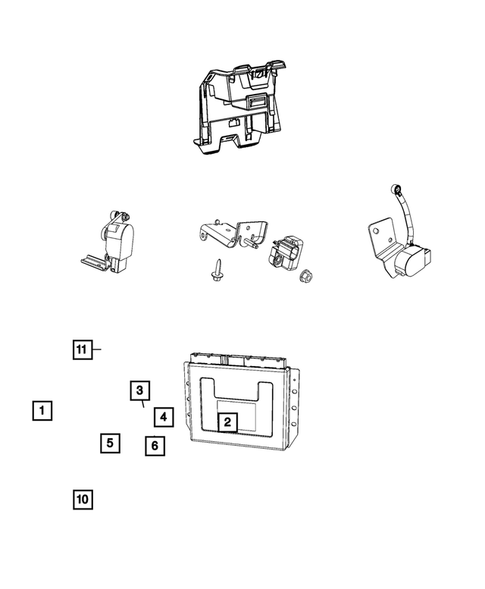 11

3

1

4

2

5

6

10