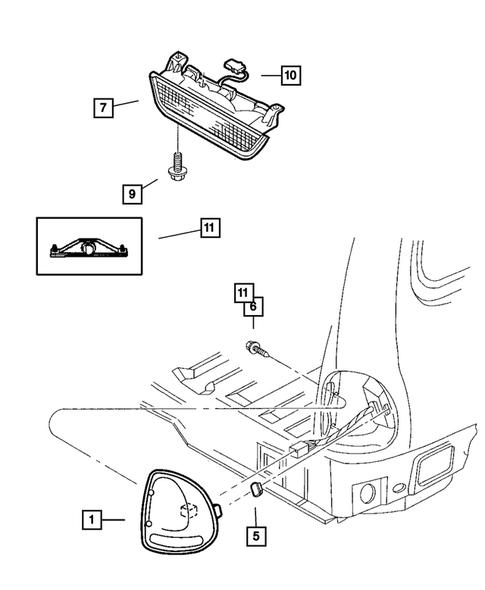 10

7

9

11

11
6

1

5