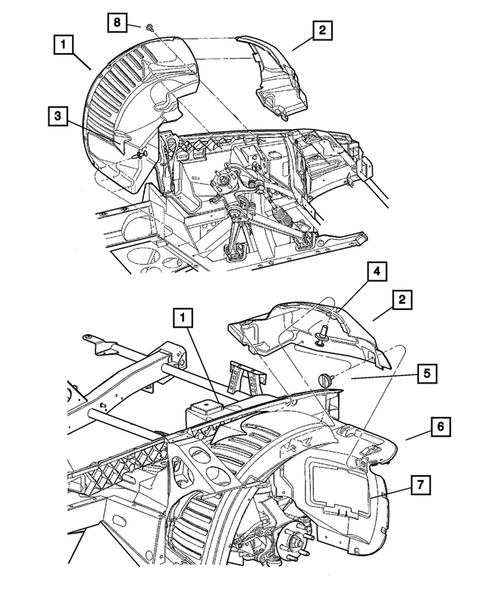 8
2
1
3
4
2
1
5
6
7