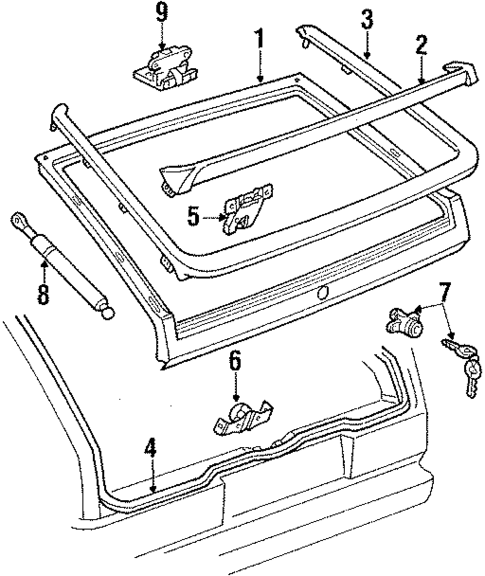 9
1
3
2
5
8
7
6
4