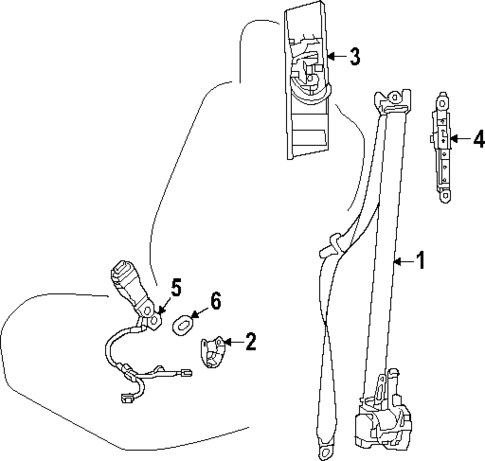 3
4
1
5
6
2