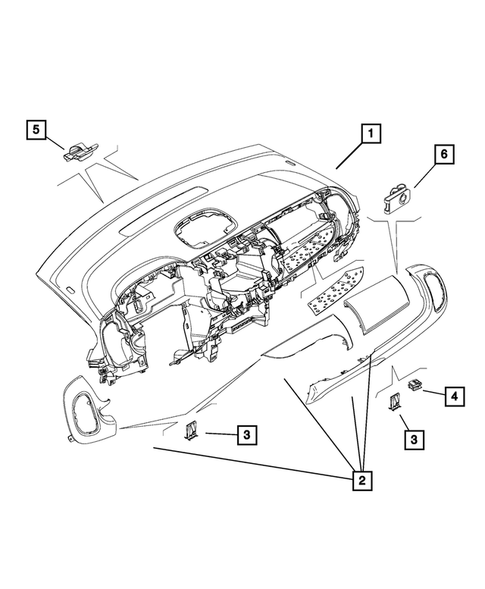 5
1
6
4
3
3
2