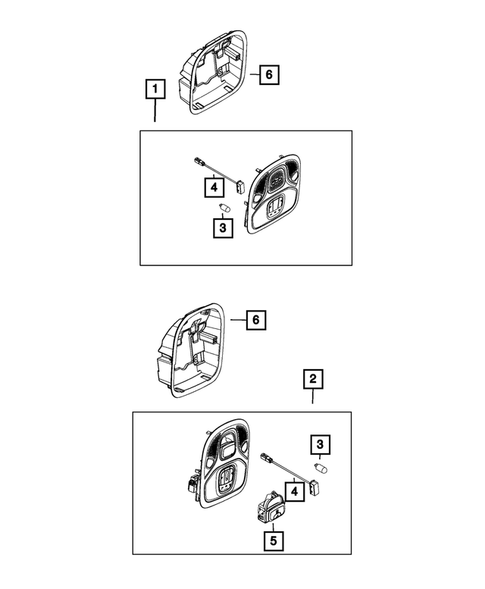 6
1
4
3
6
2
3
4
5