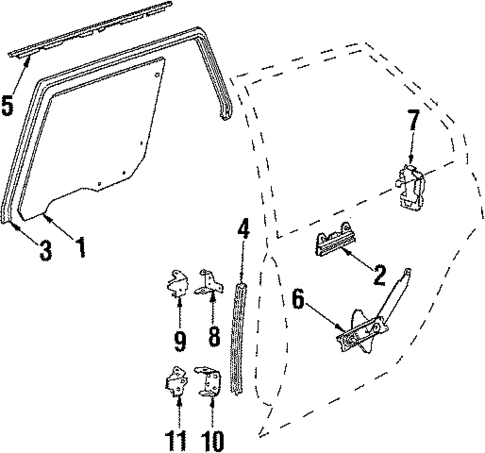 5
7
3
1
4
2
6
9
8
11
10