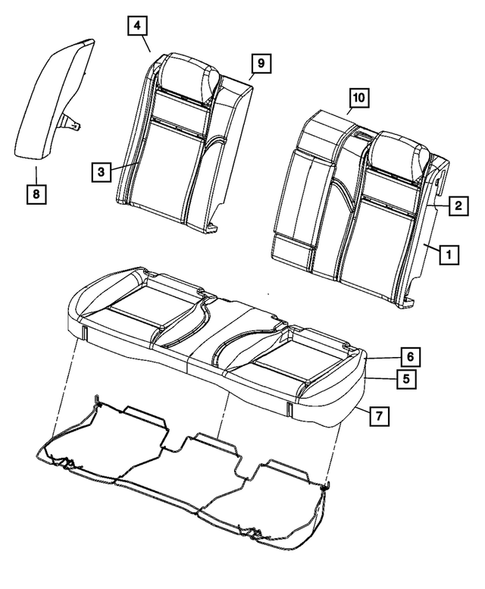 4
9
10
8
3
2
1
6
5
7