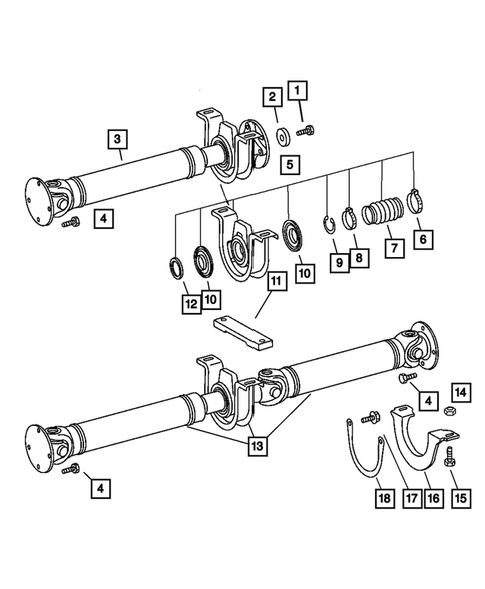 2
1
3
5
4
9
8
7
6
10
12
10
11
4
14
13
4
18
17
16
15