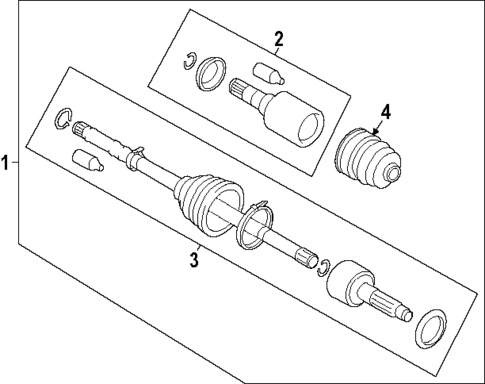 2
4
1
3