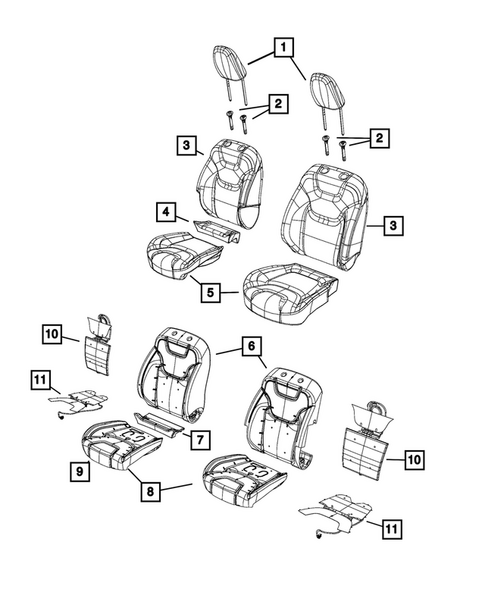 1
2
2
3
3
4
5
10
6
11
7
10
9
8
11