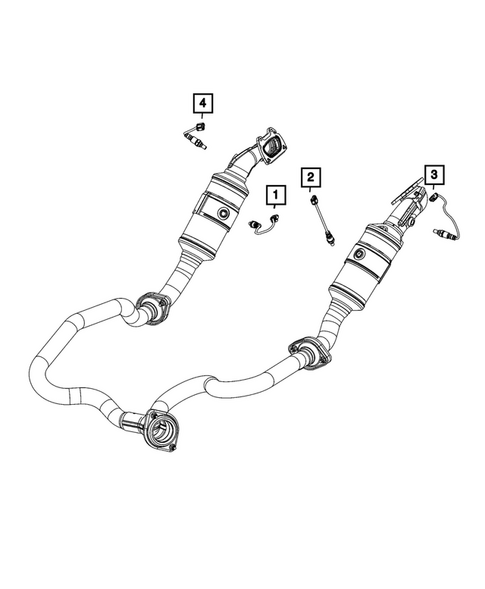 4
1
2
3