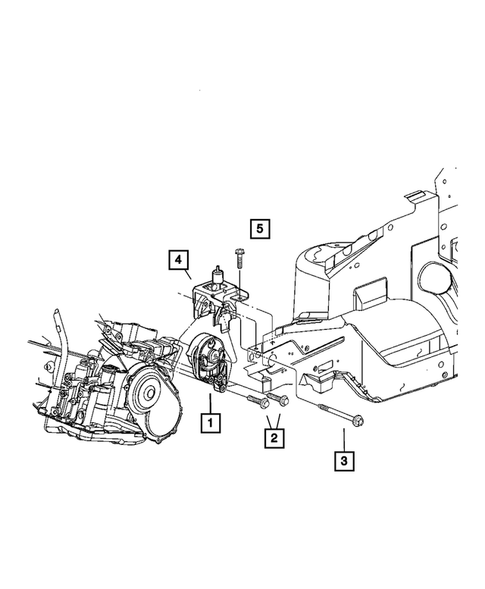 5

4

1

2

3