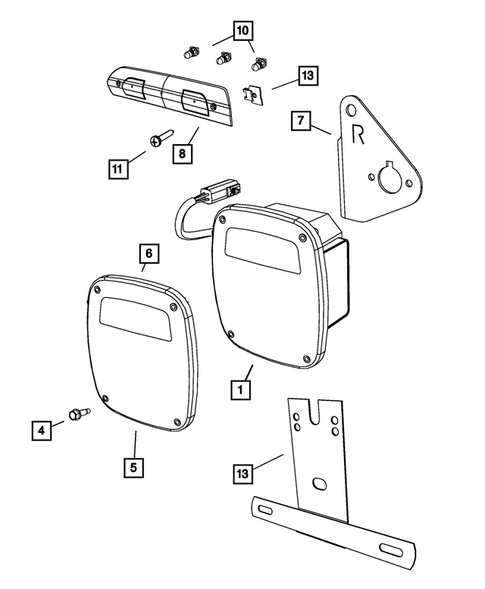 10
13
7
R
8
11
6
1
4
5
13