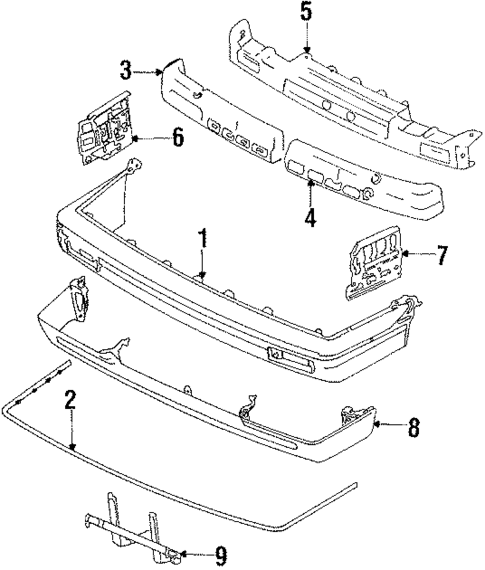 5
3
6
4
1
7
2
8
9