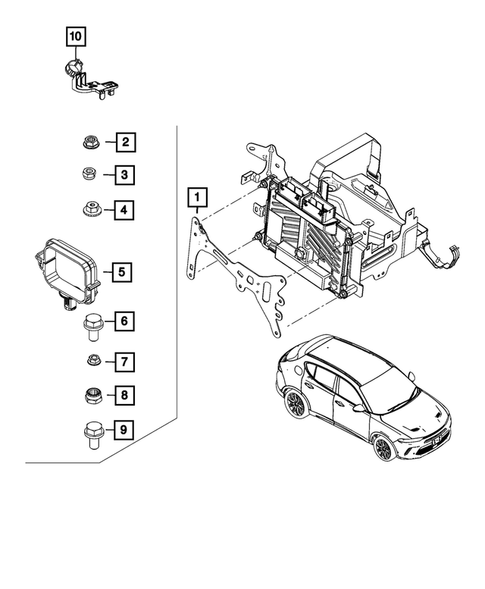 10
2
3
4
5
6
7
8
9
1