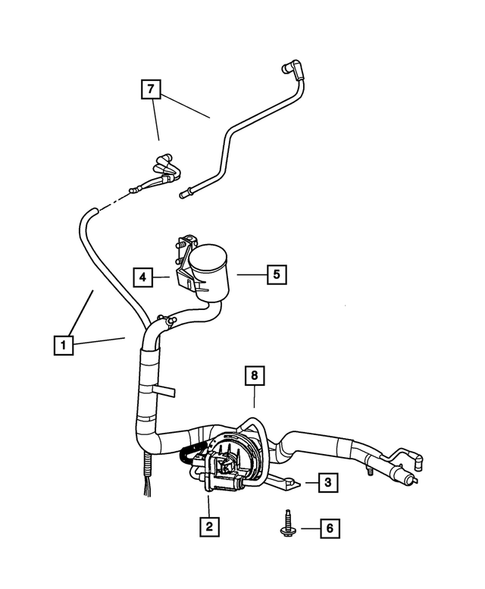 7
4
5
1
8
3
2
6