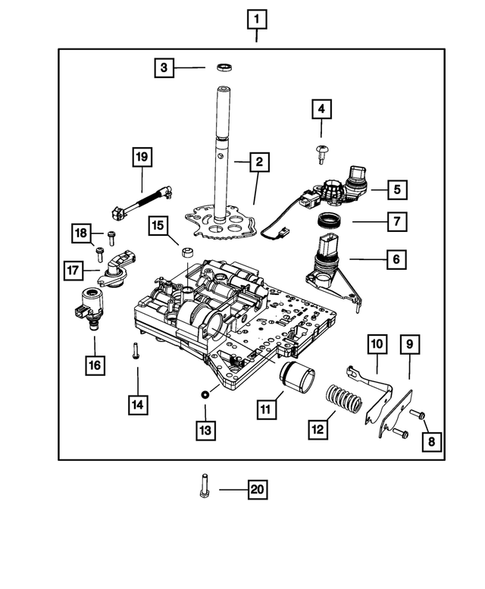 1
3
4
19
2
5
7
18
15
6
17
16
10
9
14
11
13
12
8
20