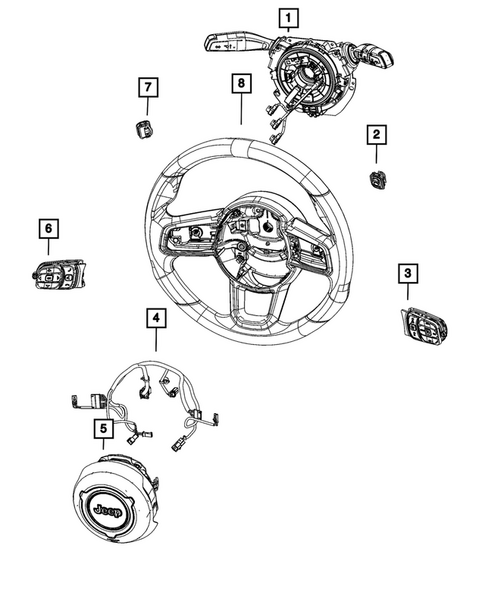 1
7
8
2
6
3
4
5
Jeep