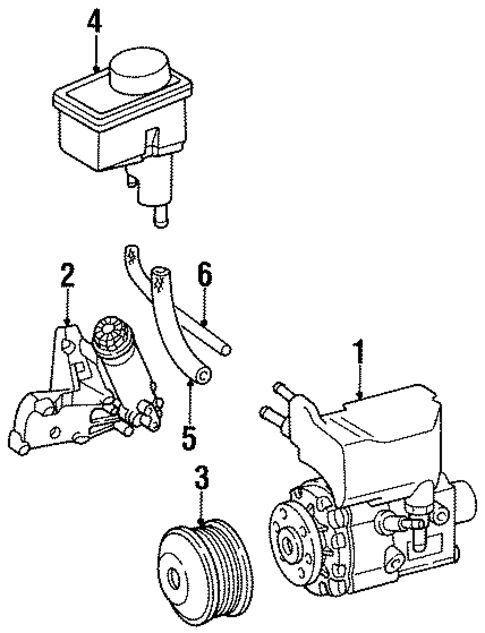 4

2

6

1

5

3