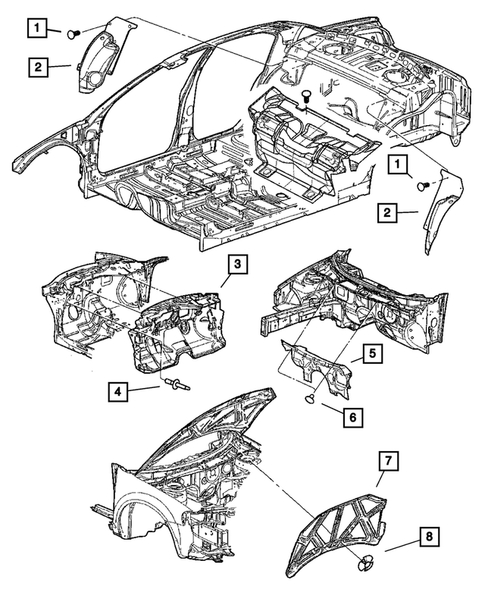 1
2
1
2
3
4
5
6
7
8