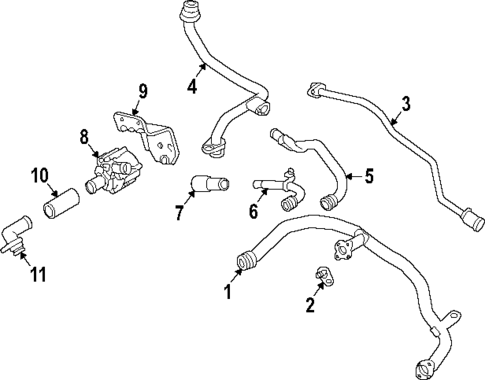 4
9
3
8
10
5
7
6
11
1
2