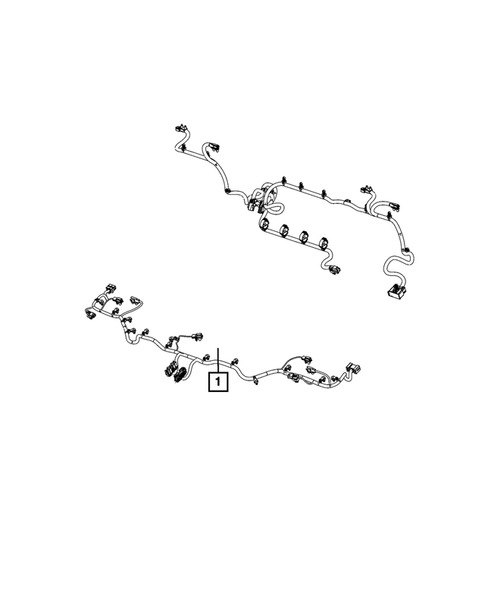 1