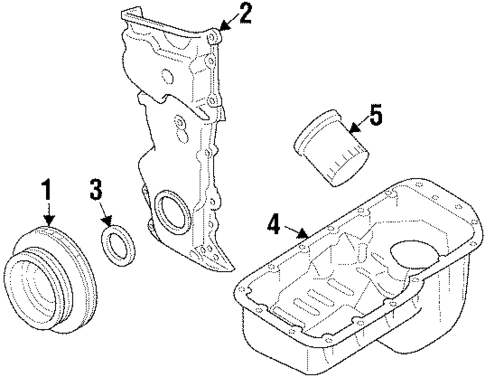 2
5
1
3
4