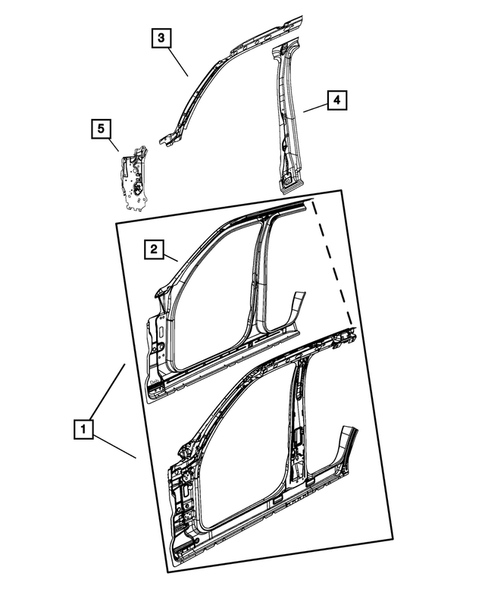 3
4
5
2
1