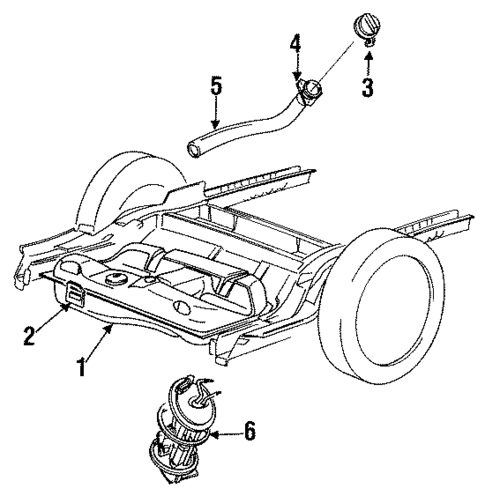 4
3
5
2
1
6