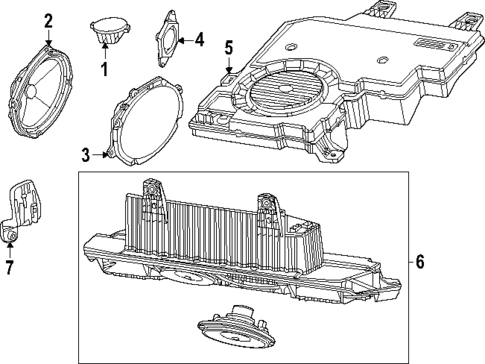 2
1
4
5
3
7
6