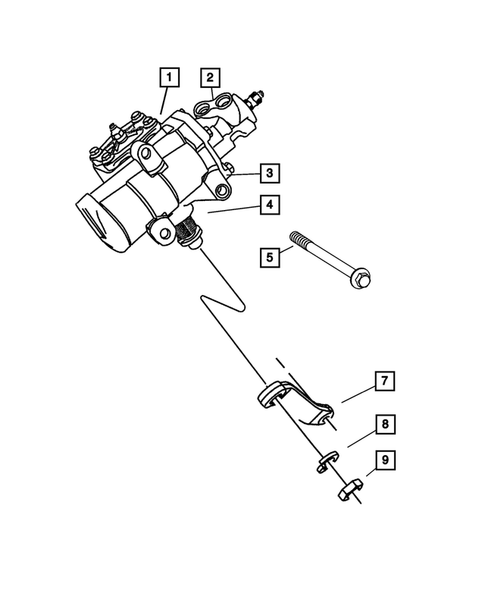 1
2
3
4
5
7
8
9