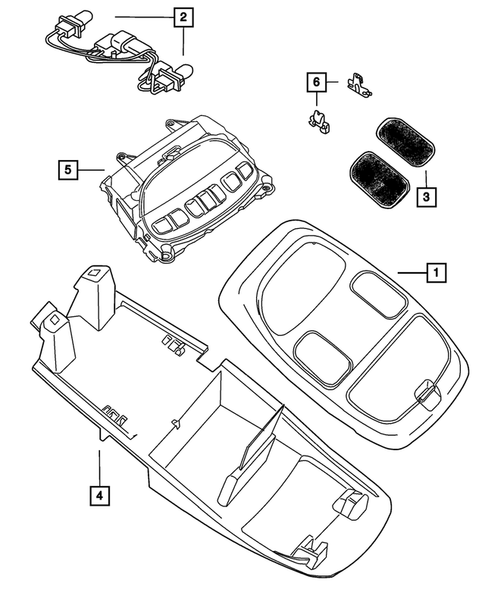 2

6

5

3

1

4