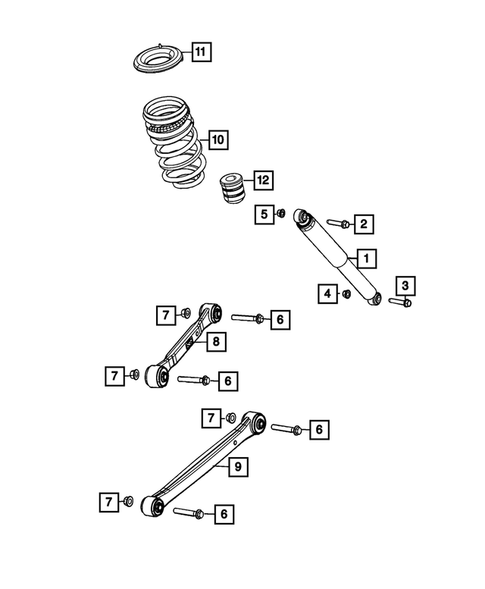 11
10
12
5
2
1
4
3
7
6
8
7
6
7
6
9
7
6