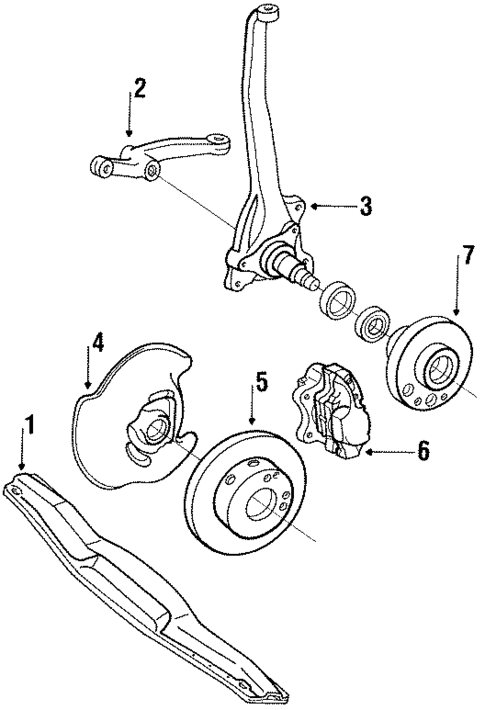 2
3
7
4
5
1
6