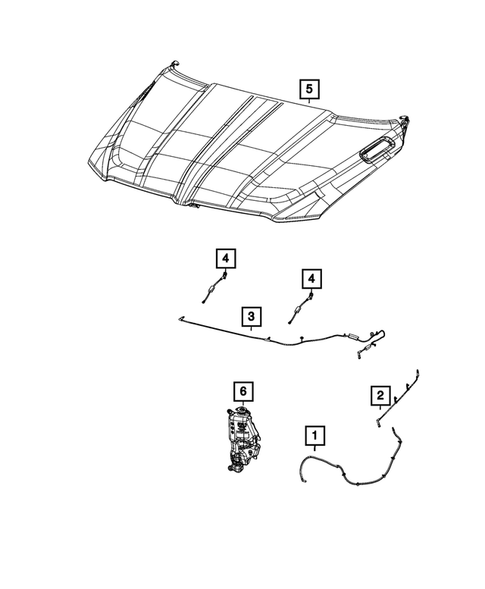 5
4
4
3
6
2
1