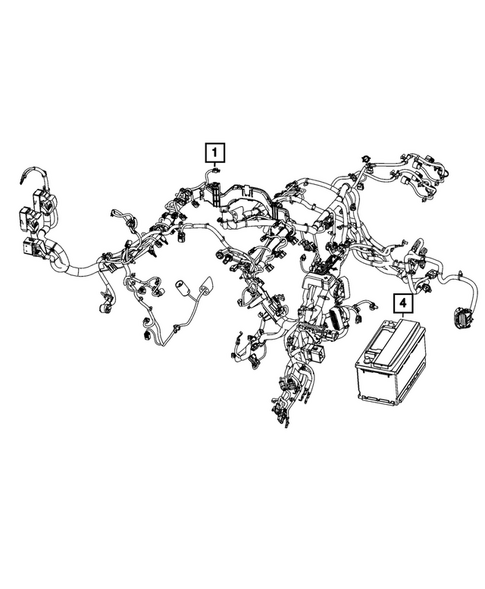 1

4